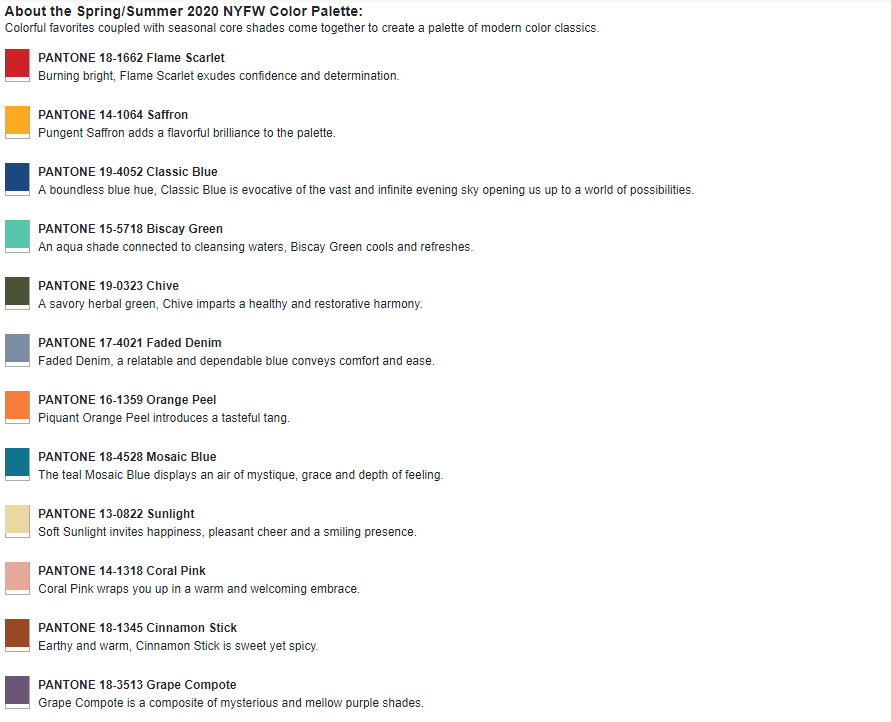 About the Spring/Summer 2020 NYFW Color Palette:
Colorful favorites coupled with seasonal core shades come together to create a palette of modern color classics.

PANTONE 18-1662 Flame Scarlet
Burning bright, Flame Scarlet exudes confidence and determination.

PANTONE 14-1064 Saffron
Pungent Saffron adds a flavorful brilliance to the palette.

PANTONE 19-4052 Classic Blue
A boundless blue hue, Classic Blue is evocative of the vast and infinite evening sky opening us up to a world of possibilities.

PANTONE 15-5718 Biscay Green
An aqua shade connected to cleansing waters, Biscay Green cools and refreshes.

PANTONE 19-0323 Chive
A savory herbal green, Chive imparts a healthy and restorative harmony.

PANTONE 17-4021 Faded Denim
Faded Denim, a relatable and dependable blue conveys comfort and ease.

PANTONE 16-1359 Orange Peel
Piquant Orange Peel introduces a tasteful tang.

PANTONE 18-4528 Mosaic Blue
The teal Mosaic Blue displays an air of mystique, grace and depth of feeling.

PANTONE 13-0822 Sunlight
Soft Sunlight invites happiness, pleasant cheer and a smiling presence.

PANTONE 14-1318 Coral Pink
Coral Pink wraps you up in a warm and welcoming embrace.

PANTONE 18-1345 Cinnamon Stick
Earthy and warm, Cinnamon Stick is sweet yet spicy.

PANTONE 18-3513 Grape Compote
Grape Compote is a composite of mysterious and mellow purple shades.